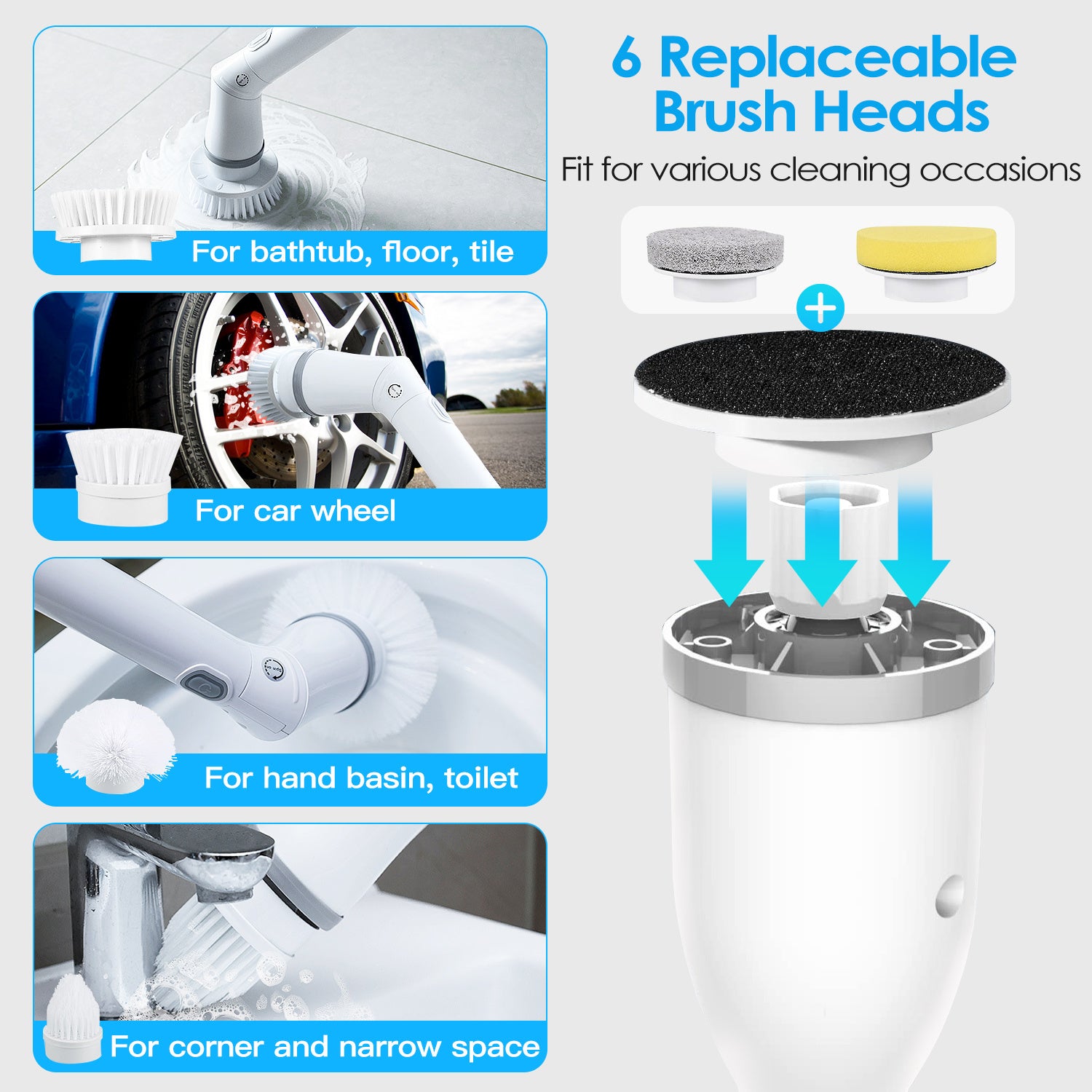 For bathtub, floor, tile

For car wheel

For hand basin, toilet

For corner and narrow space

6 Replaceable Brush Heads

Fit for various cleaning occasions