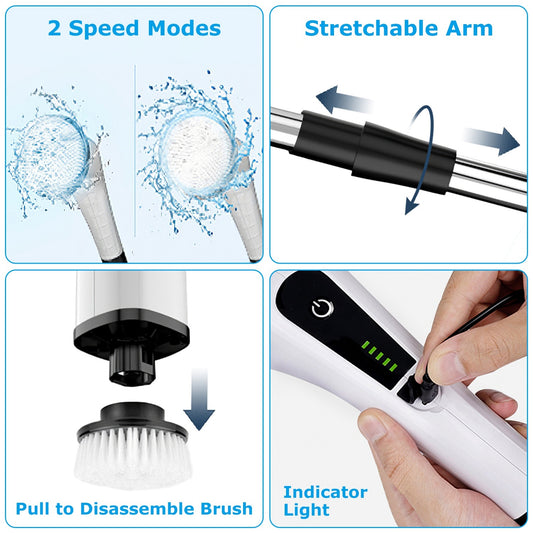 2 Speed Modes

Stretchable Arm

Pull to Disassemble Brush

Indicator Light